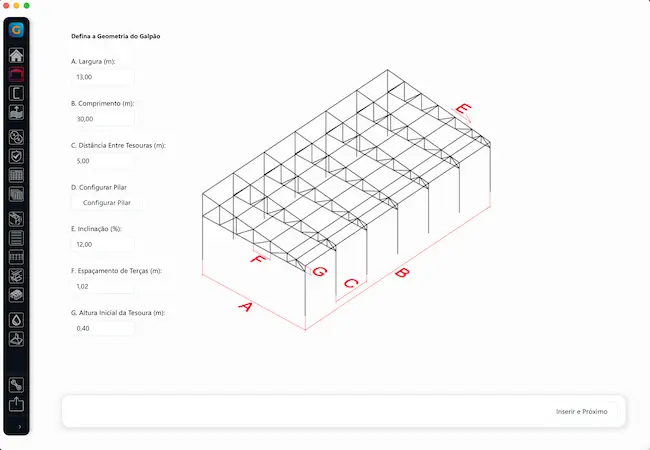 G

Defina a Geometria do Galpão

A. Largura (m):
13,00

B. Comprimento (m):
30,00

C. Distância Entre Tesouras (m):
5,00

D. Configurar Pilar
Configurar Pilar

E. Inclinação (%):
12,00

F. Espaçamento de Terças (m):
1,02

G. Altura Inicial da Tesoura (m):
0,40

E
F
G
C
B
A

Inserir e Próximo