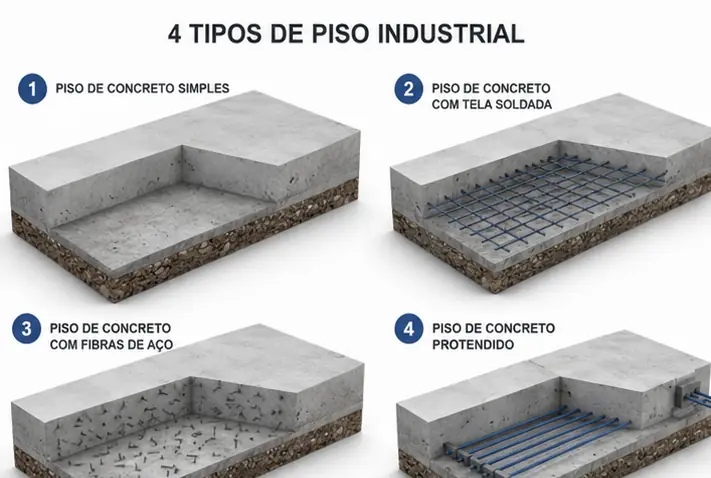 4 TIPOS DE PISO INDUSTRIAL

1 PISO DE CONCRETO SIMPLES

2 PISO DE CONCRETO COM TELA SOLDADA

3 PISO DE CONCRETO COM FIBRAS DE AÇO

4 PISO DE CONCRETO PROTENDIDO